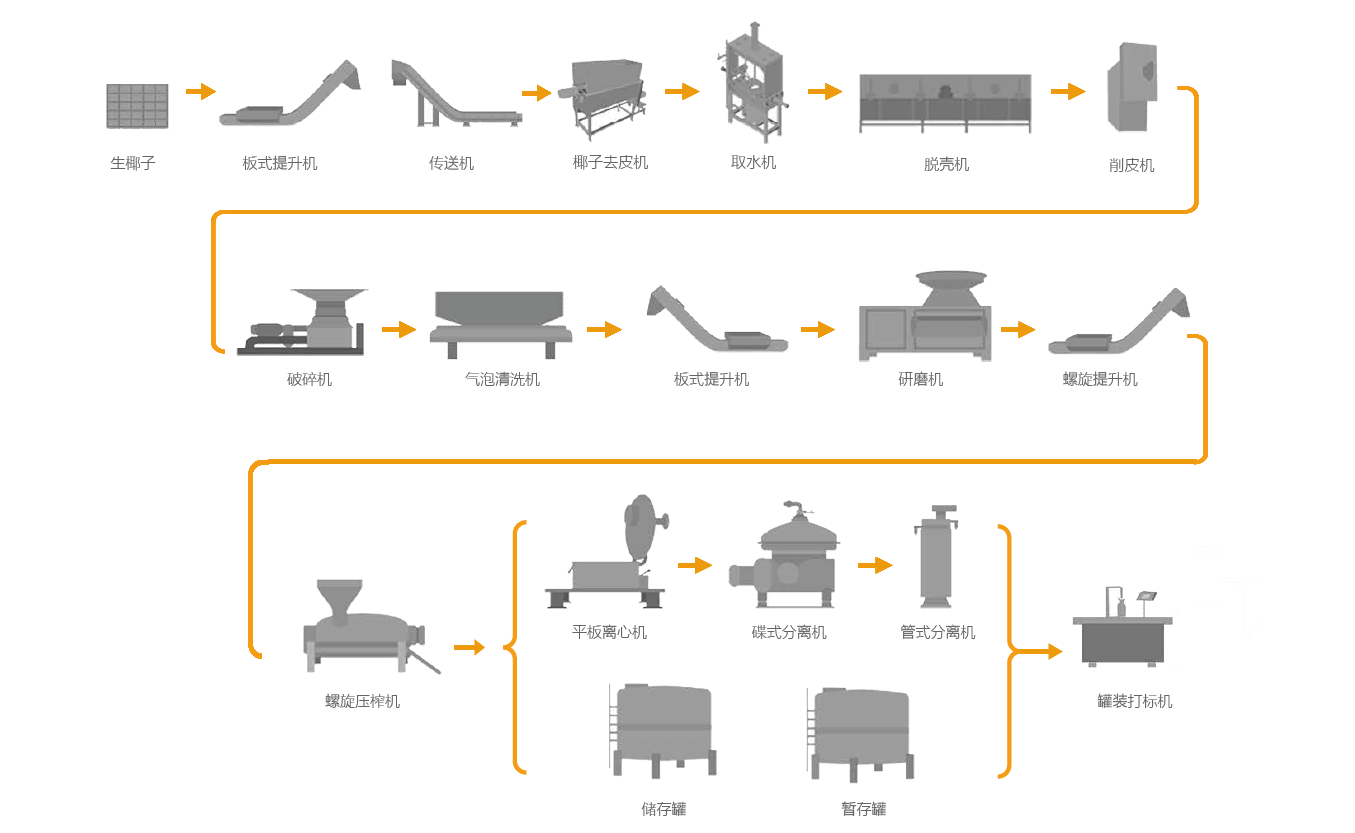 生椰子

板式提升机

传送机

椰子去皮机

取水机

脱壳机

削皮机

破碎机

气泡清洗机

板式提升机

研磨机

螺旋提升机

螺旋压榨机

平板离心机

碟式分离机

管式分离机

储存罐

暂存罐

罐装打标机